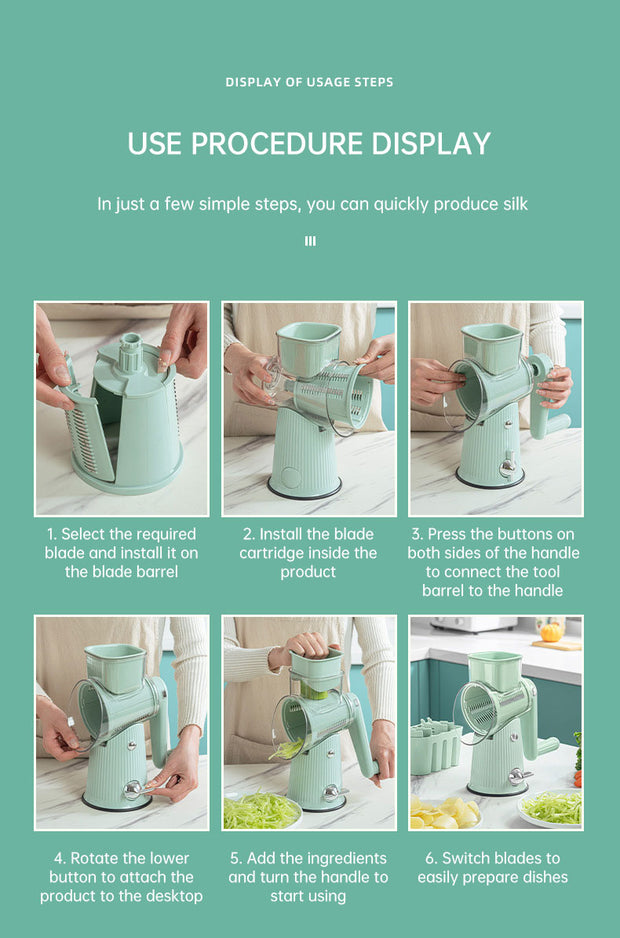 DISPLAY OF USAGE STEPS

USE PROCEDURE DISPLAY

In just a few simple steps, you can quickly produce silk

1. Select the required blade and install it on the blade barrel

2. Install the blade cartridge inside the product

3. Press the buttons on both sides of the handle to connect the tool barrel to the handle

4. Rotate the lower button to attach the product to the desktop

5. Add the ingredients and turn the handle to start using

6. Switch blades to easily prepare dishes